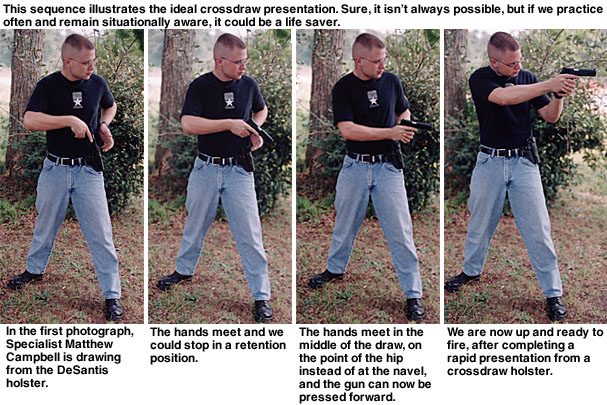 This sequence illustrates the ideal crossdraw presentation. Sure, it isn't always possible, but if we practice often and remain situationally aware, it could be a life saver.

In the first photograph, Specialist Matthew Campbell is drawing from the DeSantis holster.

The hands meet and we could stop in a retention position.

The hands meet in the middle of the draw, on the point of the hip instead of at the navel, and the gun can now be pressed forward.

We are now up and ready to fire, after completing a rapid presentation from a crossdraw holster.